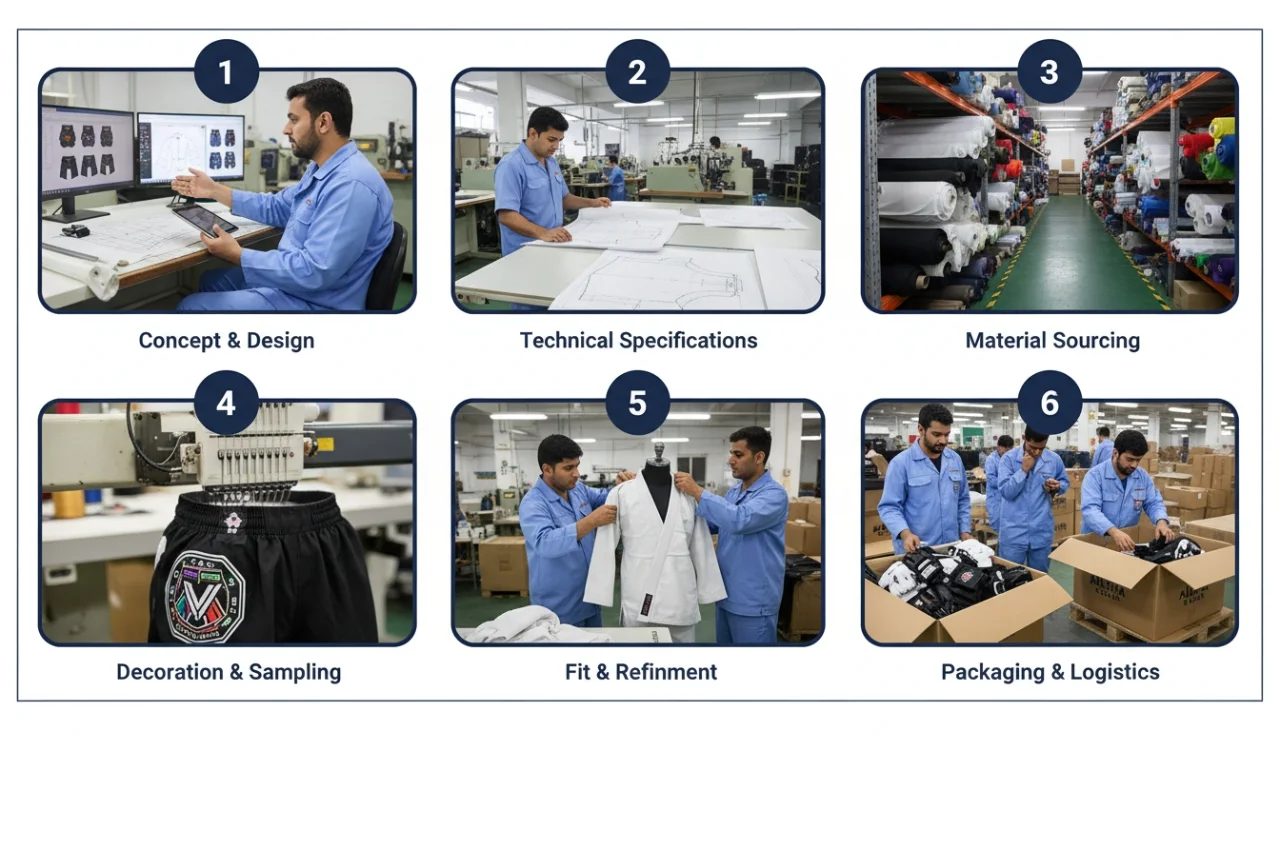 1

Concept & Design

2

Technical Specifications

3

Material Sourcing

4

Decoration & Sampling

5

Fit & Refinment

6

Packaging & Logistics